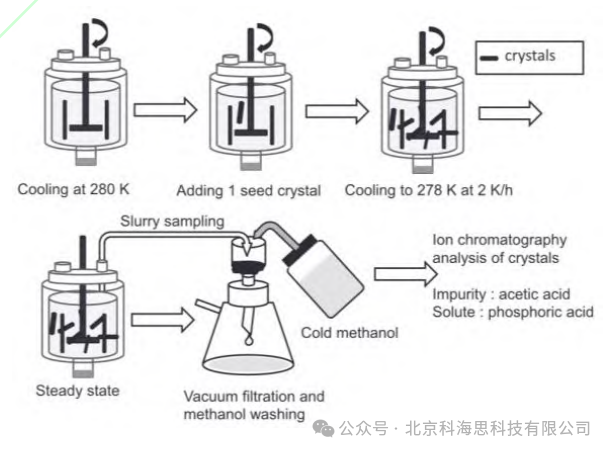 crystals

Cooling at 280 K

Adding 1 seed crystal

Cooling to 278 K at 2 K/h

Slurry sampling

Ion chromatography analysis of crystals

Impurity : acetic acid
Solute : phosphoric acid

Cold methanol

Steady state

Vacuum filtration and methanol washing

公众号 · 北京科海思科技有限公司