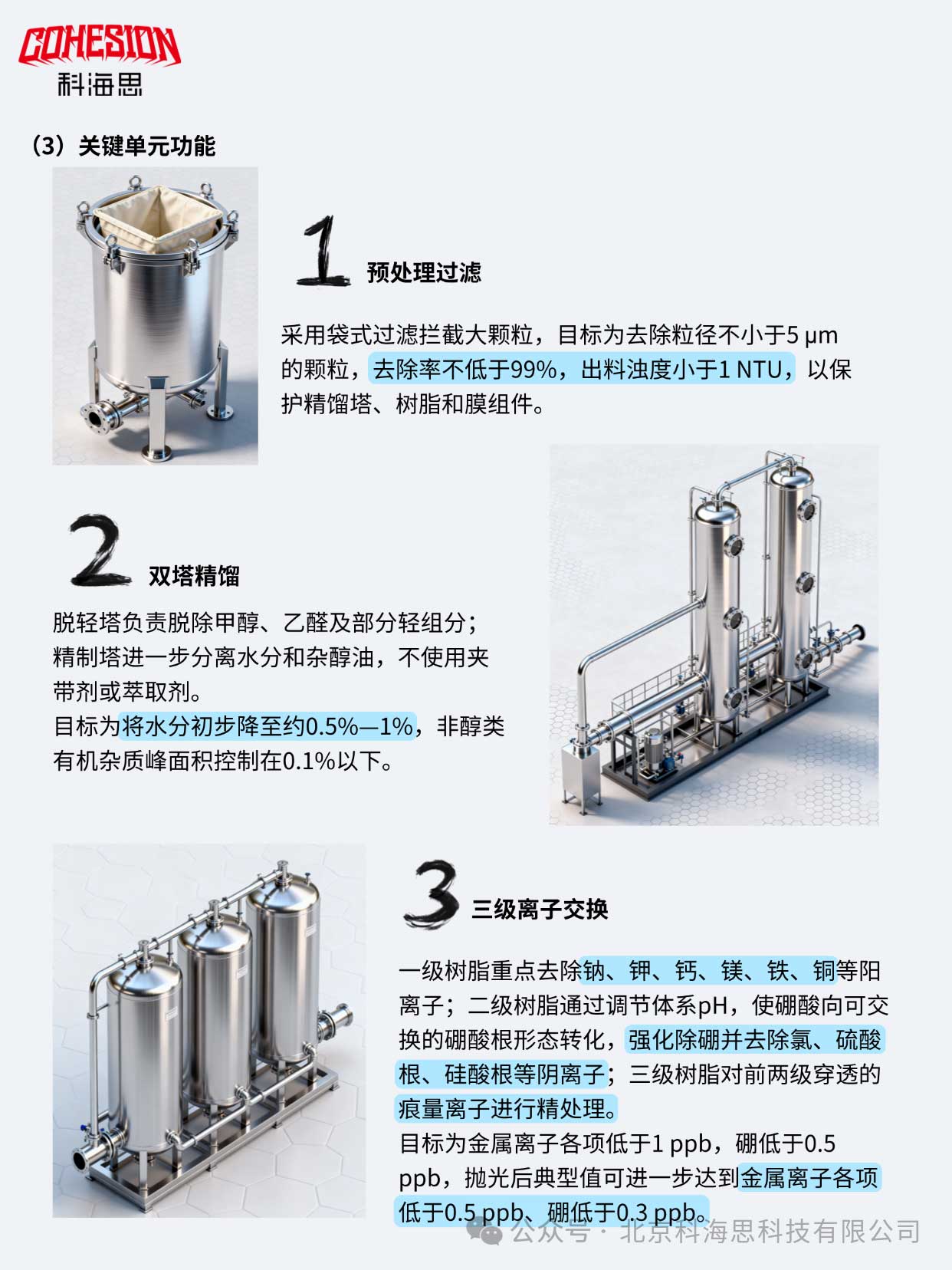 COHESION
科海思

（3）关键单元功能

1 预处理过滤

采用袋式过滤拦截大颗粒，目标为去除粒径不小于5 μm的颗粒，去除率不低于99%，出料浊度小于1 NTU，以保护精馏塔、树脂和膜组件。

2 双塔精馏

脱轻塔负责脱除甲醇、乙醛及部分轻组分；精制塔进一步分离水分和杂醇油，不使用夹带剂或萃取剂。
目标为将水分初步降至约0.5%—1%，非醇类有机杂质峰面积控制在0.1%以下。

3 三级离子交换

一级树脂重点去除钠、钾、钙、镁、铁、铜等阳离子；二级树脂通过调节体系pH，使硼酸向可交换的硼酸根形态转化，强化除硼并去除氯、硫酸根、硅酸根等阴离子；三级树脂对前两级穿透的痕量离子进行精处理。
目标为金属离子各项低于1 ppb，硼低于0.5 ppb，抛光后典型值可进一步达到金属离子各项低于0.5 ppb、硼低于0.3 ppb。

公众号 · 北京科海思科技有限公司