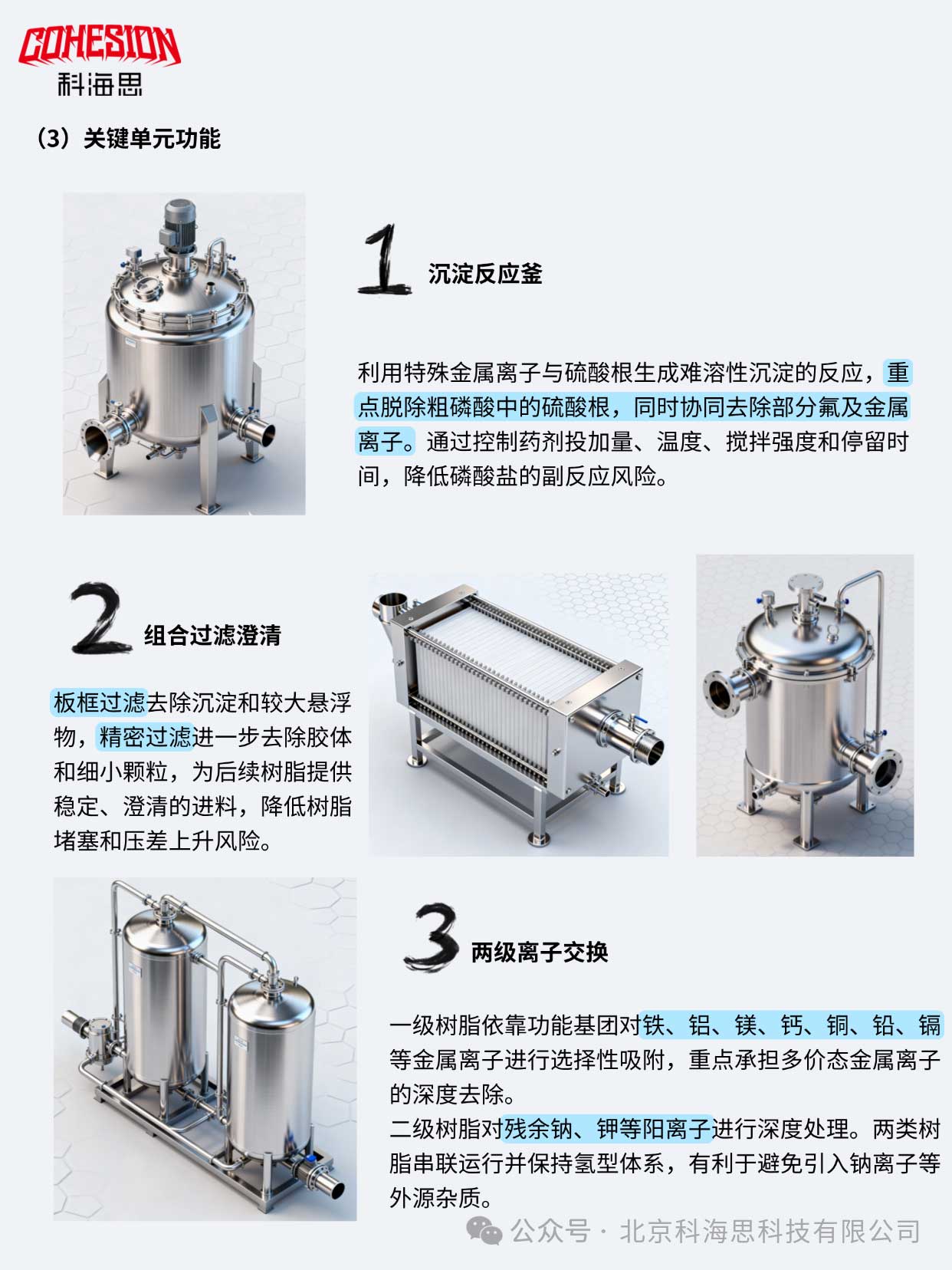 COHESION
科海思

（3）关键单元功能

1 沉淀反应釜

利用特殊金属离子与硫酸根生成难溶性沉淀的反应，重点脱除粗磷酸中的硫酸根，同时协同去除部分氟及金属离子。通过控制药剂投加量、温度、搅拌强度和停留时间，降低磷酸盐的副反应风险。

2 组合过滤澄清

板框过滤去除沉淀和较大悬浮物，精密过滤进一步去除胶体和细小颗粒，为后续树脂提供稳定、澄清的进料，降低树脂堵塞和压差上升风险。

3 两级离子交换

一级树脂依靠功能基团对铁、铝、镁、钙、铜、铅、镉等金属离子进行选择性吸附，重点承担多价态金属离子的深度去除。
二级树脂对残余钠、钾等阳离子进行深度处理。两类树脂串联运行并保持氢型体系，有利于避免引入钠离子等外源杂质。

公众号 · 北京科海思科技有限公司